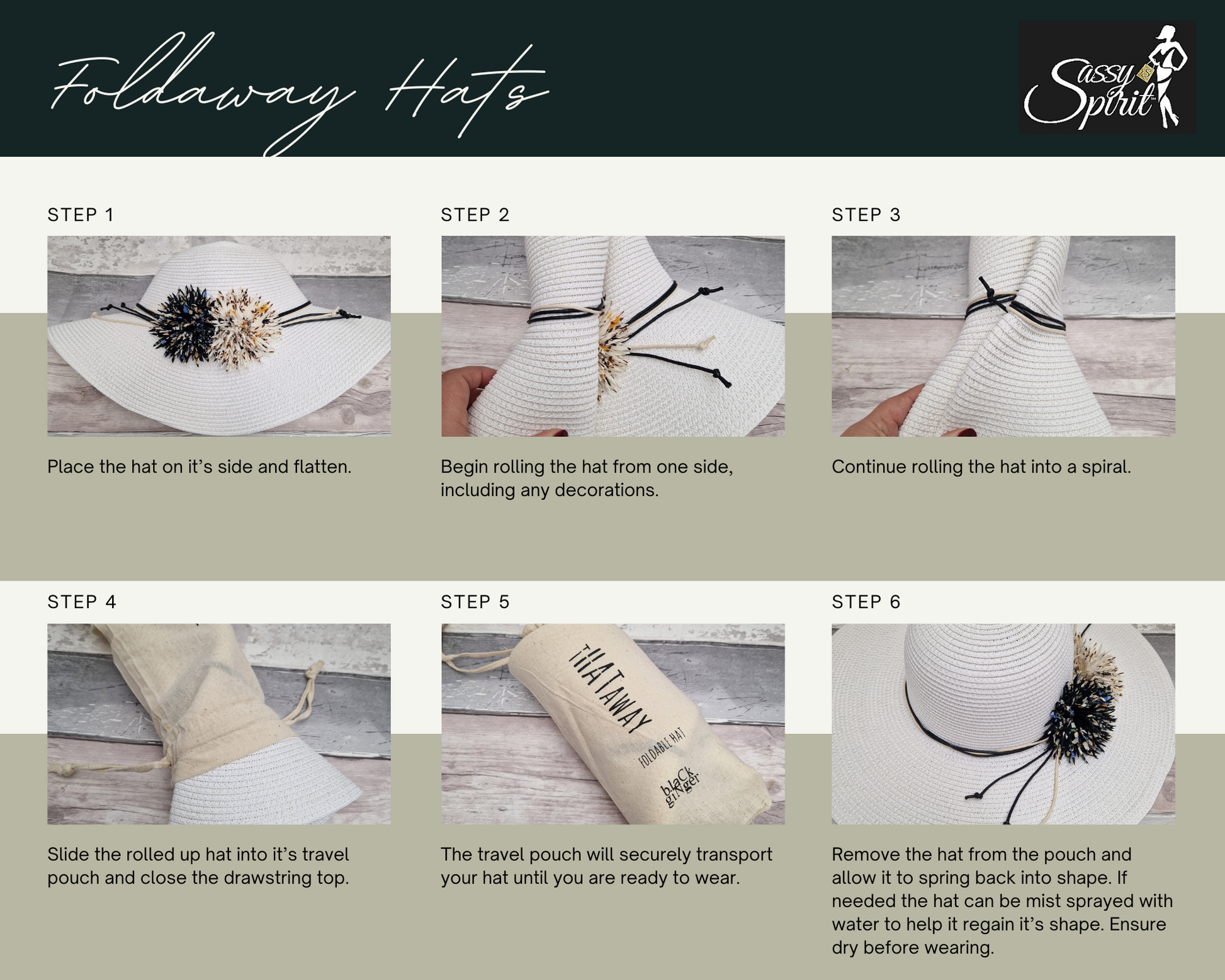 Foldaway Hats

Sassy Spirit

STEP 1

Place the hat on it's side and flatten.

STEP 2

Begin rolling the hat from one side, including any decorations.

STEP 3

Continue rolling the hat into a spiral.

STEP 4

Slide the rolled up hat into it's travel pouch and close the drawstring top.

STEP 5

THATAWAY
FOLDABLE HAT
black ginger

The travel pouch will securely transport your hat until you are ready to wear.

STEP 6

Remove the hat from the pouch and allow it to spring back into shape. If needed the hat can be mist sprayed with water to help it regain it's shape. Ensure dry before wearing.